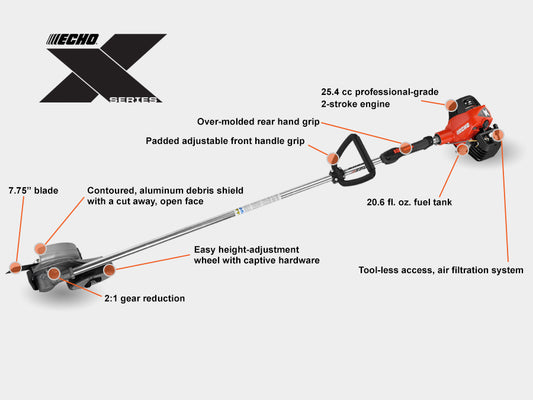 ECHO
X
SERIES

25.4 cc professional-grade 2-stroke engine

Over-molded rear hand grip

Padded adjustable front handle grip

7.75" blade

Contoured, aluminum debris shield with a cut away, open face

20.6 fl. oz. fuel tank

Easy height-adjustment wheel with captive hardware

Tool-less access, air filtration system

2:1 gear reduction